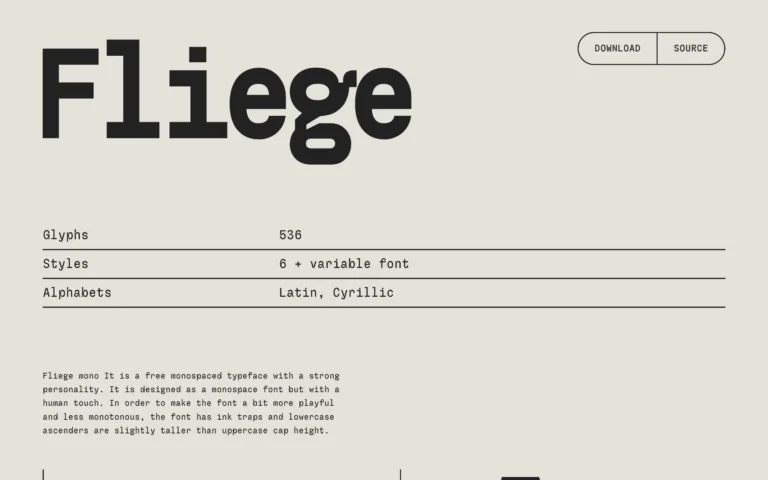 Fliege

DOWNLOAD SOURCE

| Glyphs | 536 |
|---|---|
| Styles | 6 + variable font |
| Alphabets | Latin, Cyrillic |

Fliege mono It is a free monospaced typeface with a strong personality. It is designed as a monospace font but with a human touch. In order to make the font a bit more playful and less monotonous, the font has ink traps and lowercase ascenders are slightly taller than uppercase cap height.